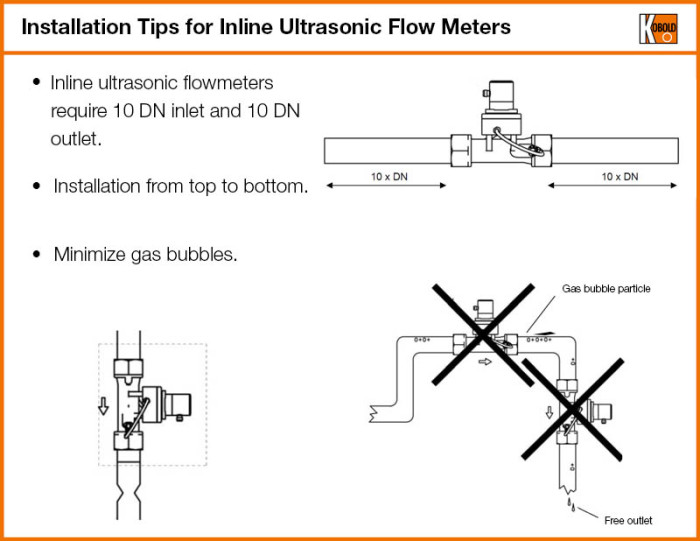 Installation Tips for Inline Ultrasonic Flow Meters

KOBOLD

• Inline ultrasonic flowmeters require 10 DN inlet and 10 DN outlet.

• Installation from top to bottom.

• Minimize gas bubbles.

10 x DN

10 x DN

Gas bubble particle

Free outlet